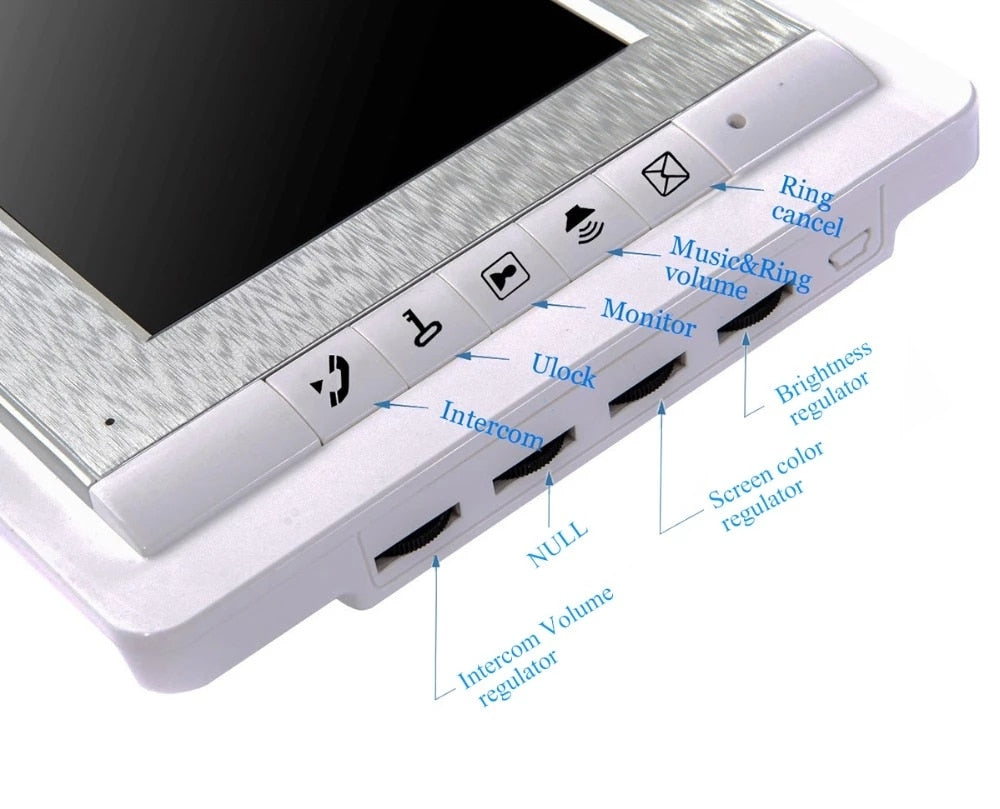 Ring cancel

Music&Ring volume

Monitor

Ulock

Intercom

Brightness regulator

Screen color regulator

NULL

Intercom Volume regulator