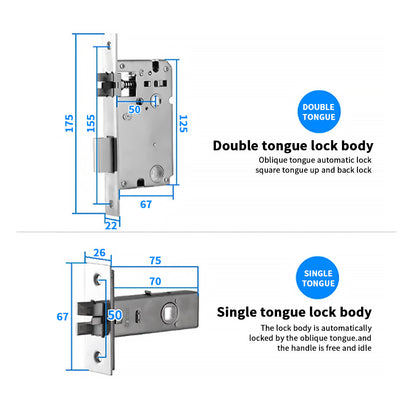 175

155

50

125

67

22

DOUBLE TONGUE

Double tongue lock body

Oblique tongue automatic lock square tongue up and back lock

26

75

70

67

50

SINGLE TONGUE

Single tongue lock body

The lock body is automatically locked by the oblique tongue.and the handle is free and idle