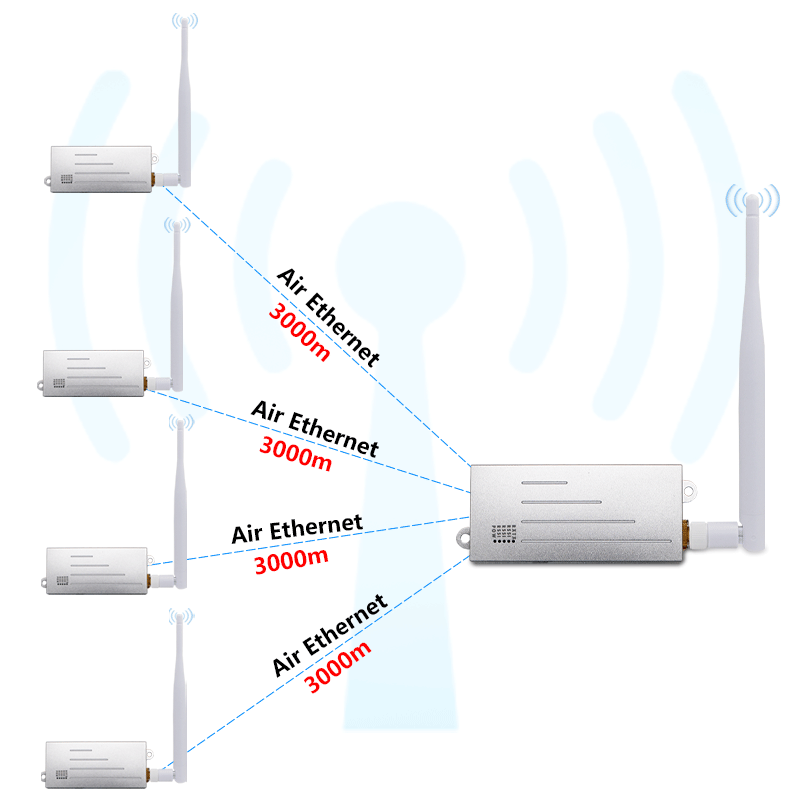 Air Ethernet
3000m

Air Ethernet
3000m

Air Ethernet
3000m

Air Ethernet
3000m