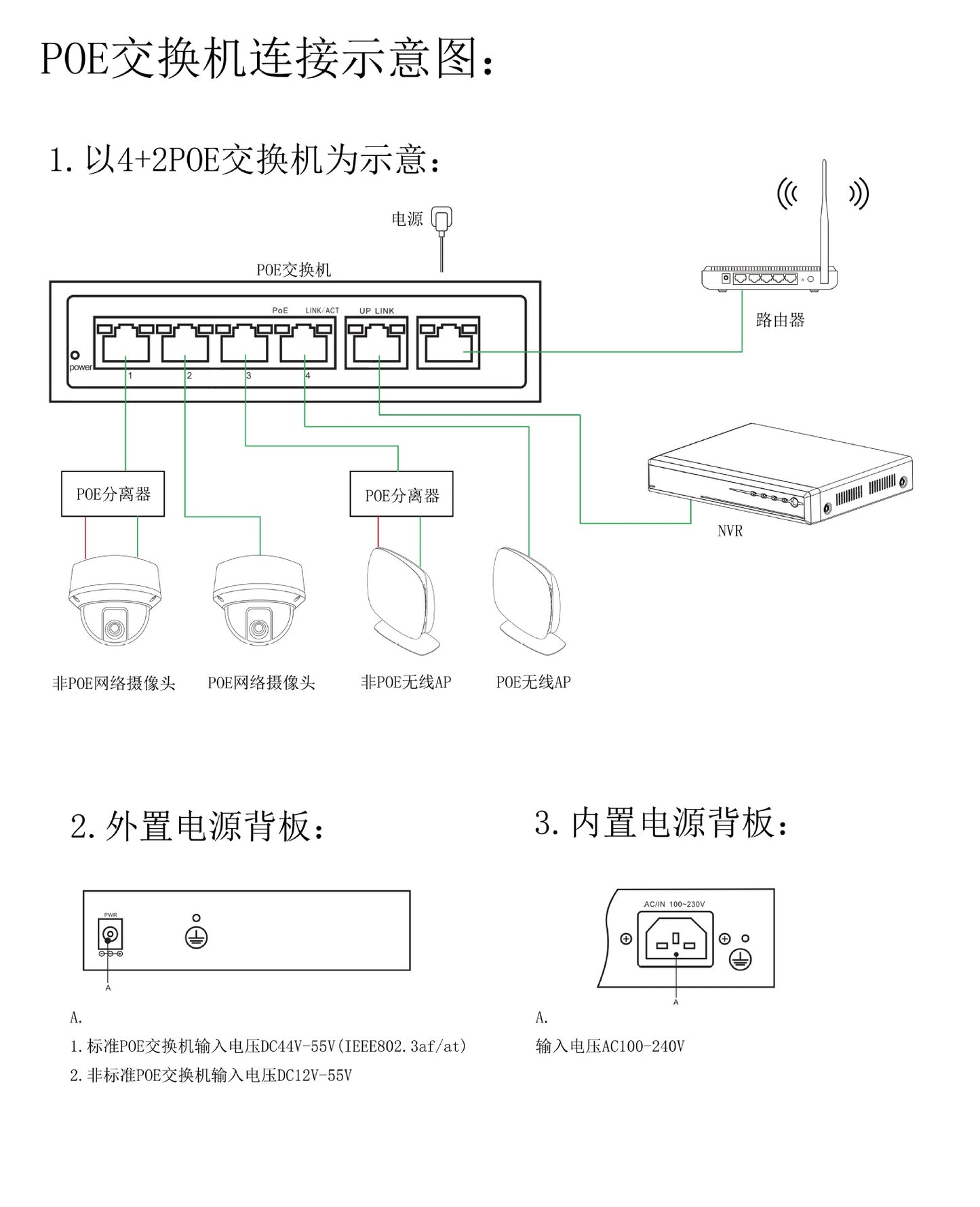 POE交换机连接示意图：

1. 以4+2POE交换机为示意：

电源

POE交换机

PoE LINK/ACT UP LINK

power

1 2 3 4

路由器

POE分离器

POE分离器

NVR

非POE网络摄像头

POE网络摄像头

非POE无线AP

POE无线AP

2. 外置电源背板：

PWR

A

A.

1. 标准POE交换机输入电压DC44V-55V(IEEE802.3af/at)

2. 非标准POE交换机输入电压DC12V-55V

3. 内置电源背板：

AC/IN 100~230V

A

A.

输入电压AC100-240V